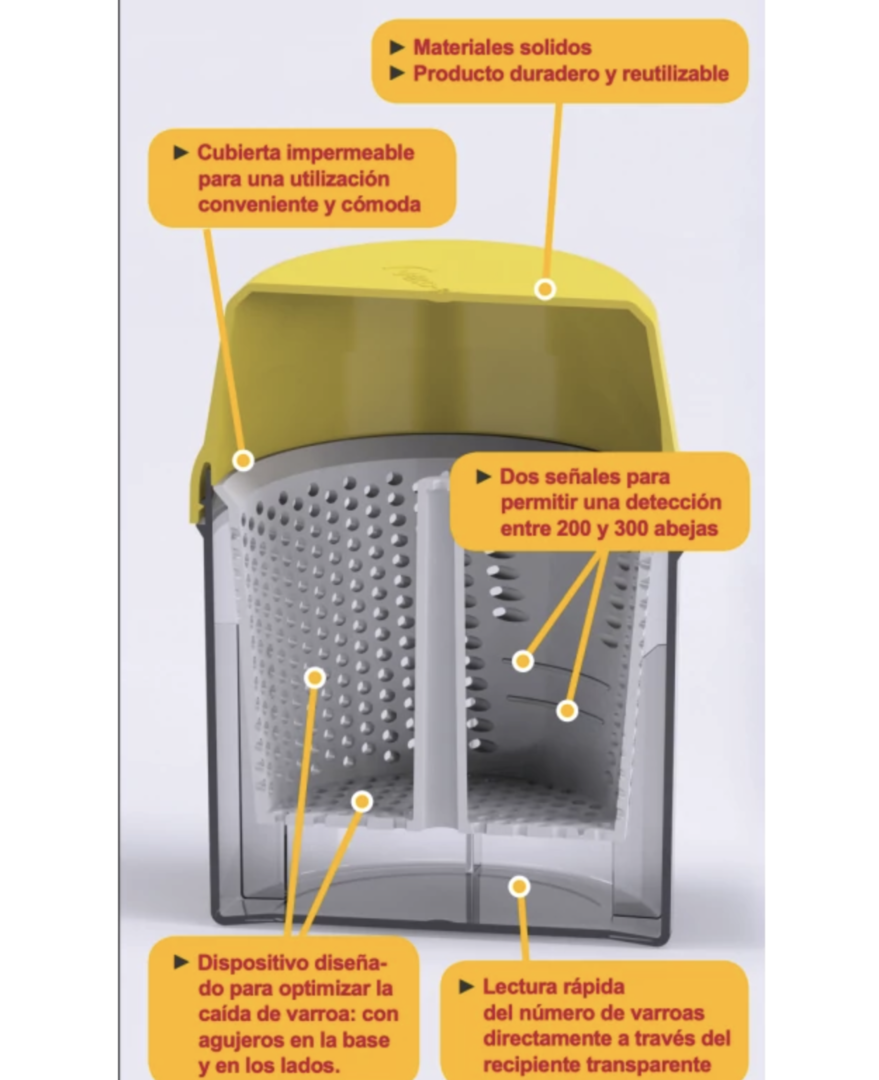 ► Materiales solidos
► Producto duradero y reutilizable

► Cubierta impermeable para una utilización conveniente y cómoda

► Dos señales para permitir una detección entre 200 y 300 abejas

► Dispositivo diseñado para optimizar la caída de varroa: con agujeros en la base y en los lados.

► Lectura rápida del número de varroas directamente a través del recipiente transparente